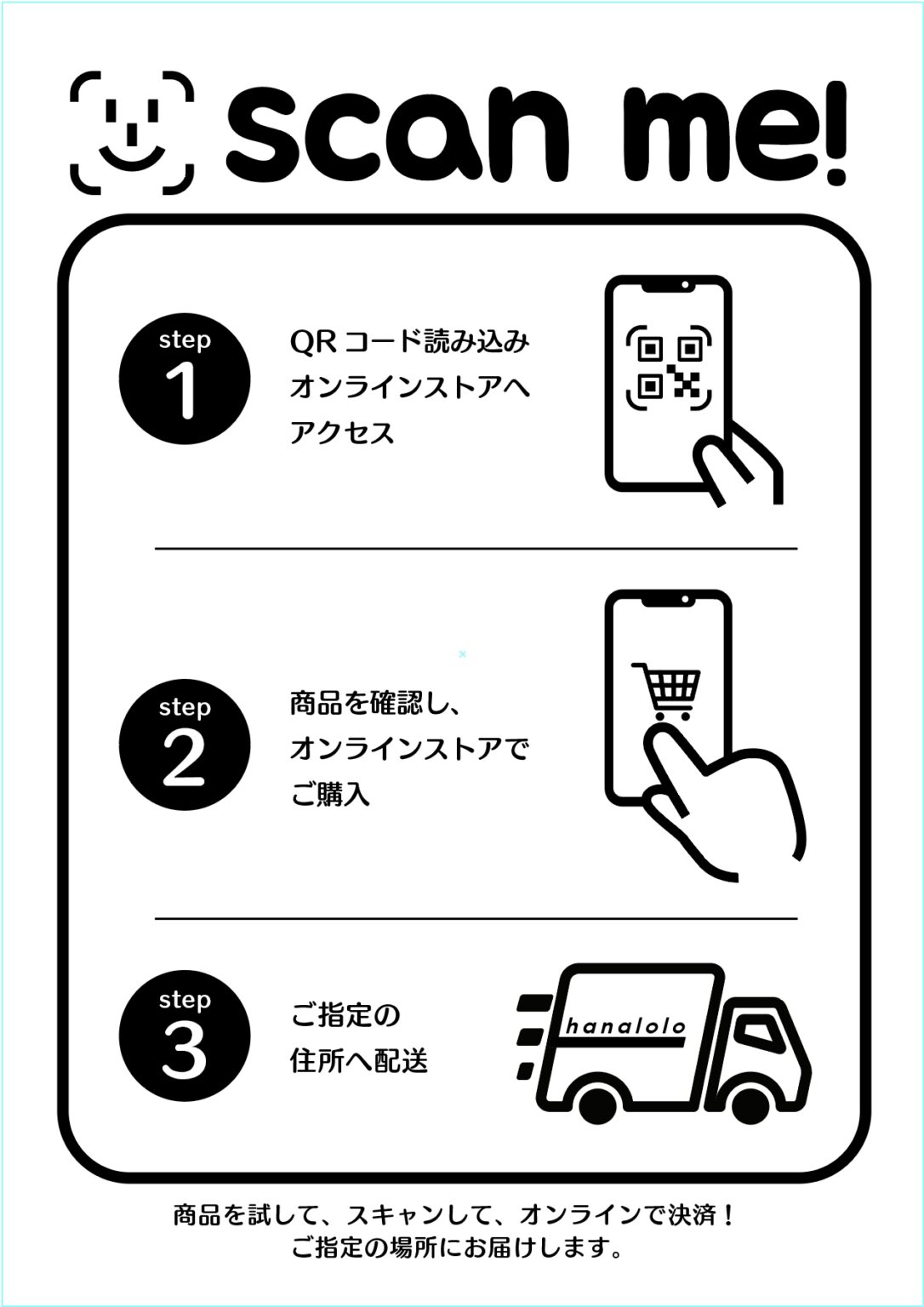 scan me!

step 1

QR コード読み込み
オンラインストアへ
アクセス

step 2

商品を確認し、
オンラインストアで
ご購入

step 3

ご指定の
住所へ配送

hanalolo

商品を試して、スキャンして、オンラインで決済！
ご指定の場所にお届けします。